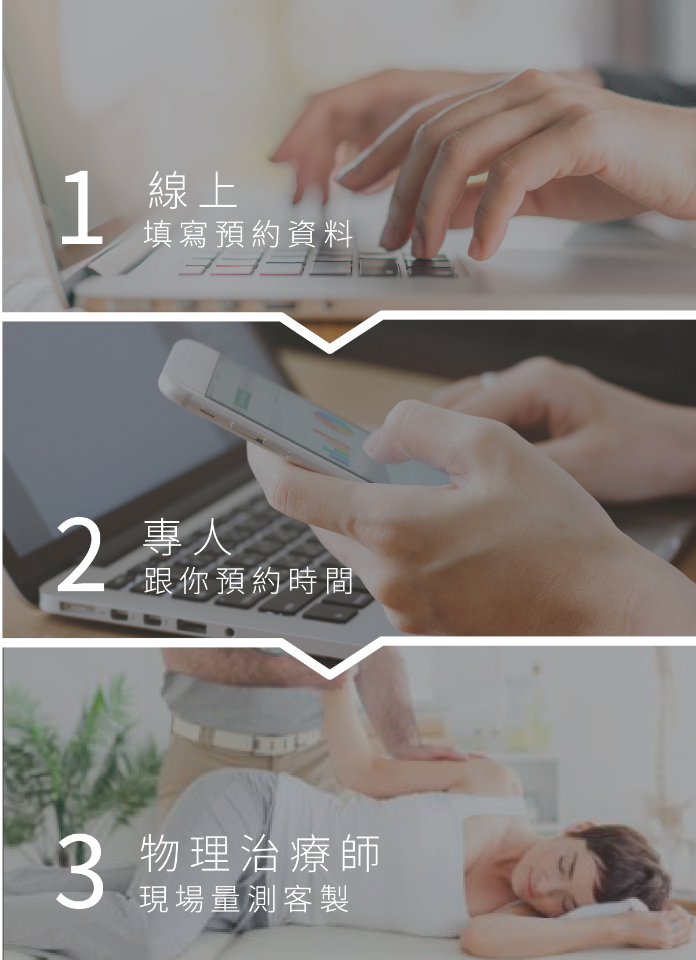 1 線上
填寫預約資料

2 專人
跟你預約時間

3 物理治療師
現場量測客製